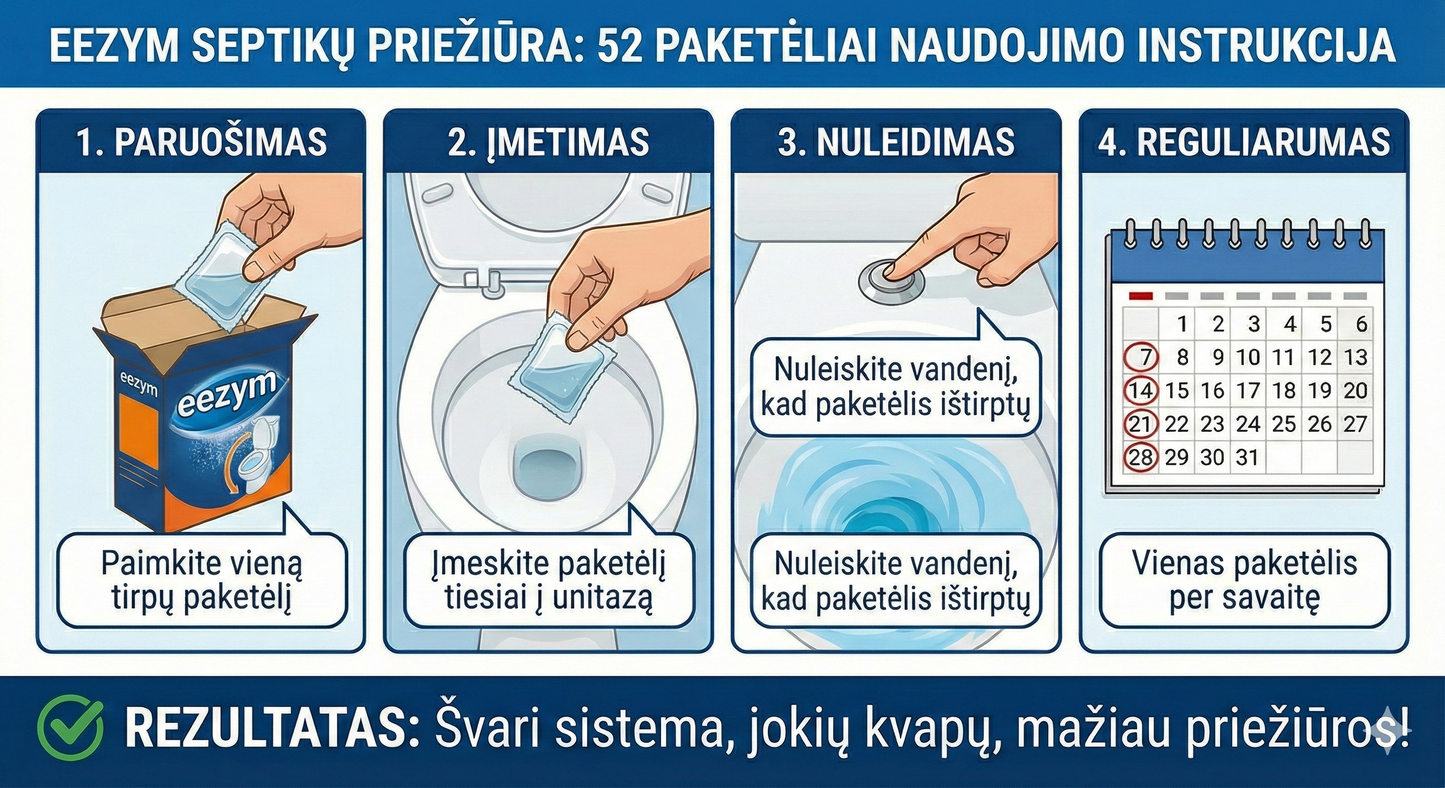 EEZYM SEPTIKŲ PRIEŽIŪRA: 52 PAKETĖLIAI NAUDOJIMO INSTRUKCIJA

1. PARUOŠIMAS

eezym

eezym

Paimkite vieną tirpų paketėlį

2. ĮMETIMAS

Įmeskite paketėlį tiesiai į unitazą

3. NULEIDIMAS

Nuleiskite vandenį, kad paketėlis ištirptų

Nuleiskite vandenį, kad paketėlis ištirptų

4. REGULIARUMAS

| | 1 | 2 | 3 | 4 | 5 | 6 |
|---|---|---|---|---|---|---|
| 7 | 8 | 9 | 10 | 11 | 12 | 13 |
| 14 | 15 | 16 | 17 | 18 | 19 | 20 |
| 21 | 22 | 23 | 24 | 25 | 26 | 27 |
| 28 | 29 | 30 | 31 | | | |

Vienas paketėlis per savaitę

REZULTATAS: Švari sistema, jokių kvapų, mažiau priežiūros!