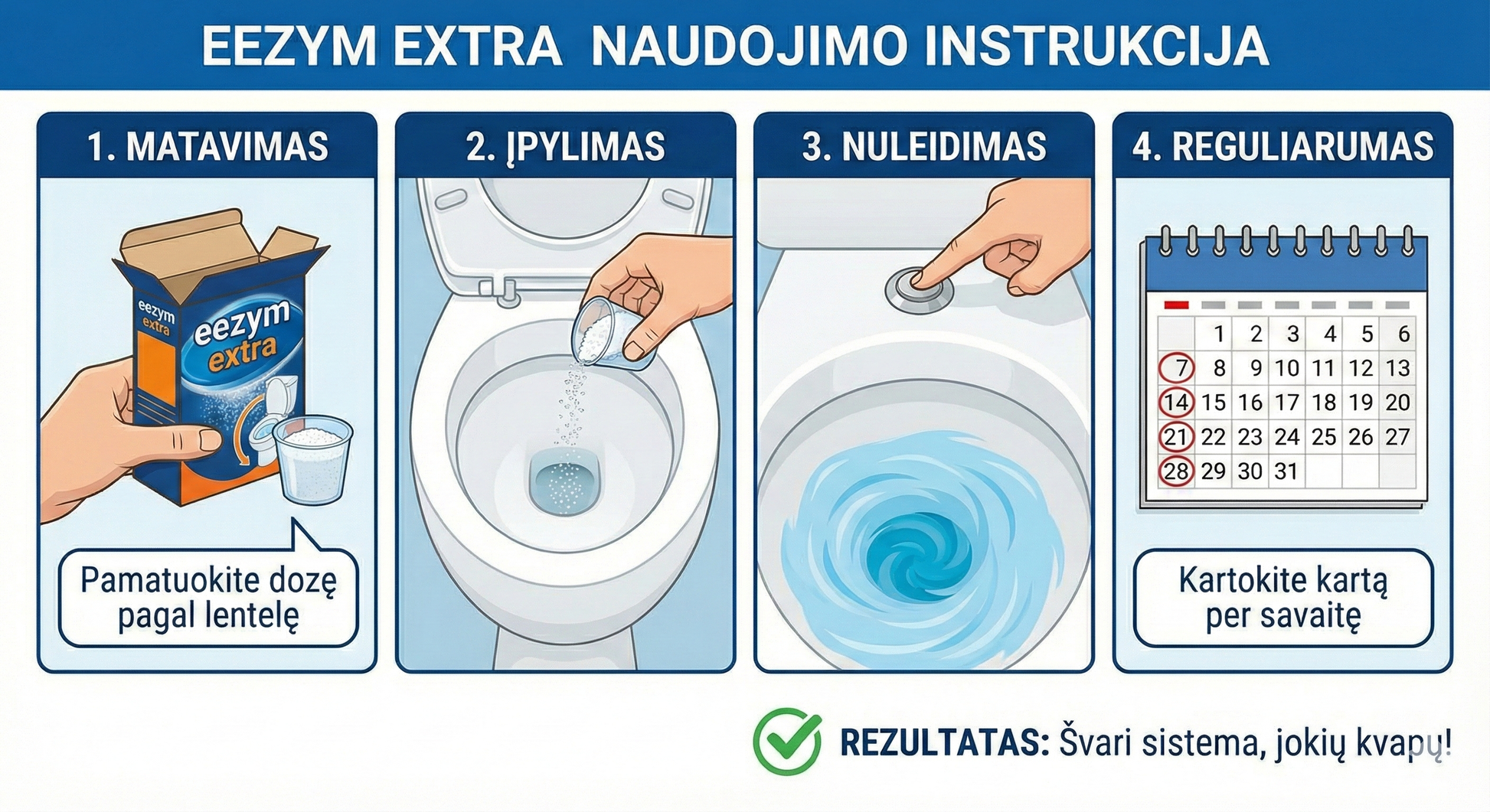 EEZYM EXTRA NAUDOJIMO INSTRUKCIJA

1. MATAVIMAS

eezym extra

eezym extra

Pamatuokite dozę pagal lentelę

2. ĮPYLIMAS

3. NULEIDIMAS

4. REGULIARUMAS

| | 1 | 2 | 3 | 4 | 5 | 6 |
|---|---|---|---|---|---|---|
| 7 | 8 | 9 | 10 | 11 | 12 | 13 |
| 14 | 15 | 16 | 17 | 18 | 19 | 20 |
| 21 | 22 | 23 | 24 | 25 | 26 | 27 |
| 28 | 29 | 30 | 31 | | | |

Kartokite kartą per savaitę

REZULTATAS: Švari sistema, jokių kvapų!