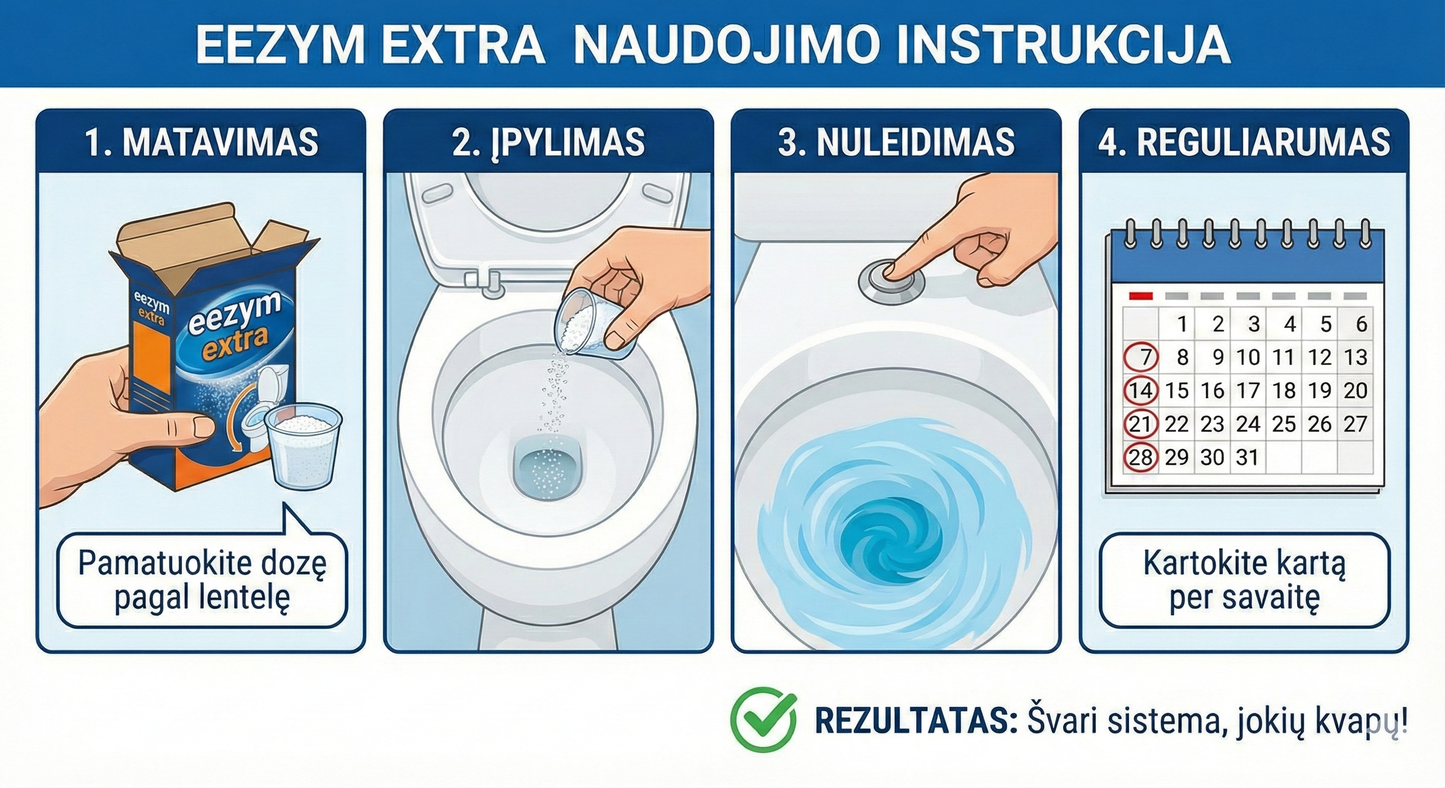 EEZYM EXTRA NAUDOJIMO INSTRUKCIJA

1. MATAVIMAS

eezym extra

eezym extra

Pamatuokite dozę pagal lentelę

2. ĮPYLIMAS

3. NULEIDIMAS

4. REGULIARUMAS

| | 1 | 2 | 3 | 4 | 5 | 6 |
|---|---|---|---|---|---|---|
| 7 | 8 | 9 | 10 | 11 | 12 | 13 |
| 14 | 15 | 16 | 17 | 18 | 19 | 20 |
| 21 | 22 | 23 | 24 | 25 | 26 | 27 |
| 28 | 29 | 30 | 31 | | | |

Kartokite kartą per savaitę

REZULTATAS: Švari sistema, jokių kvapų!